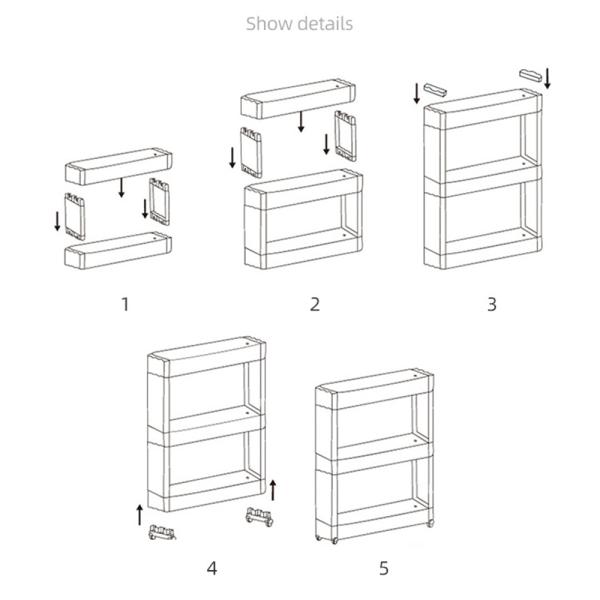 Show details

1

2

3

4

5