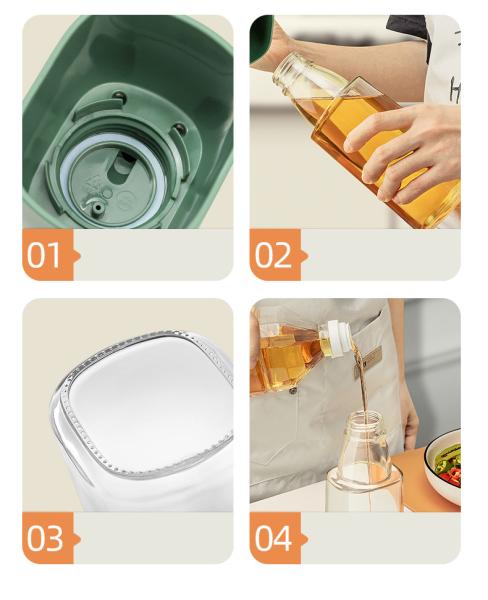 01

02

03

04